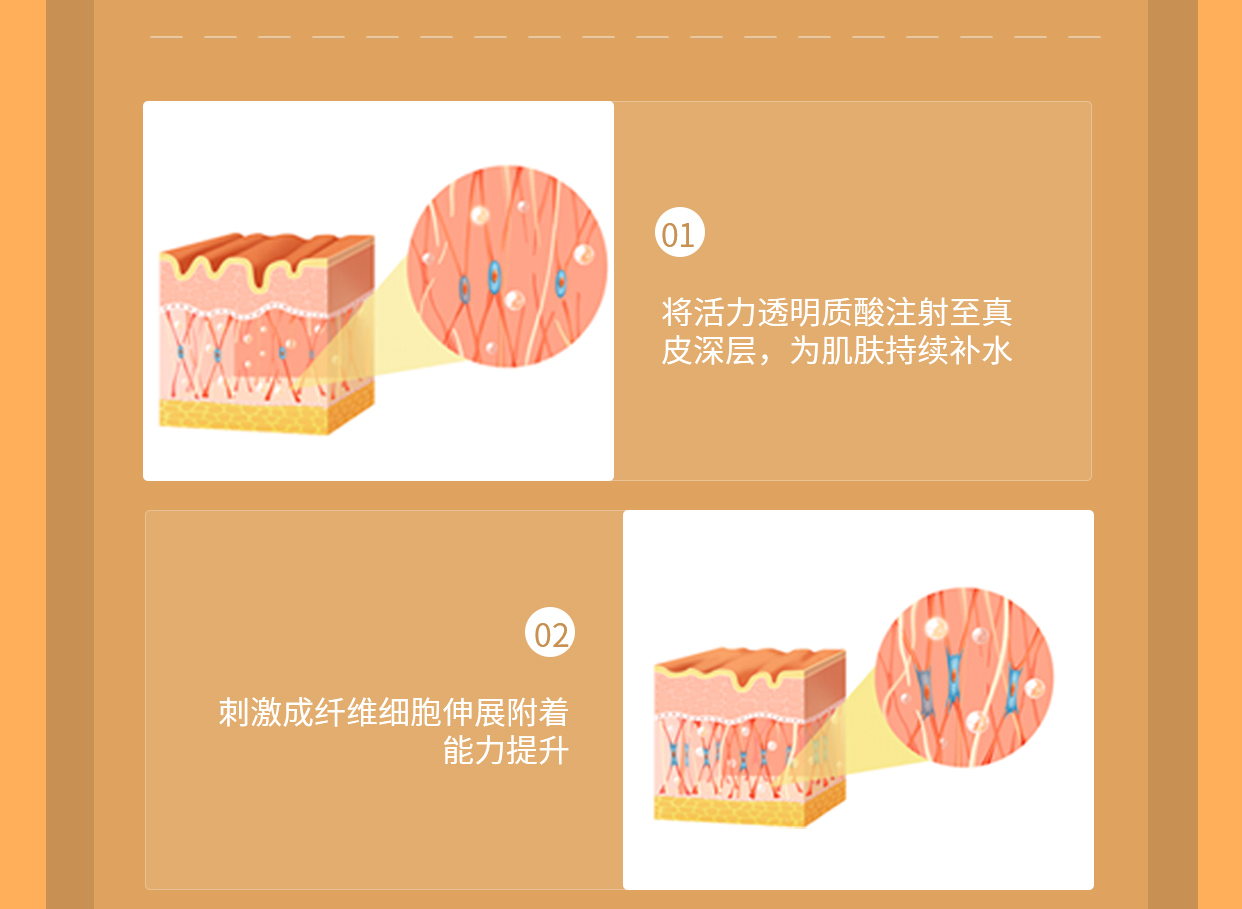 01

将活力透明质酸注射至真皮深层，为肌肤持续补水

02

刺激成纤维细胞伸展附着能力提升